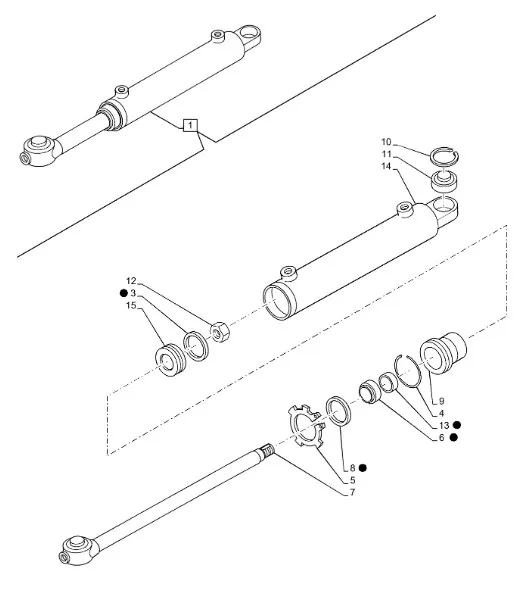 1
10
11
14
12
● 3
15
9
4
13 ●
6 ●
8 ●
5
7