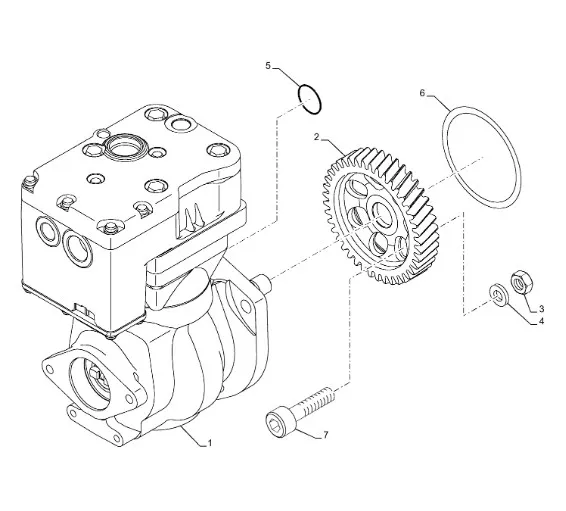 5
6
2
3
4
7
1